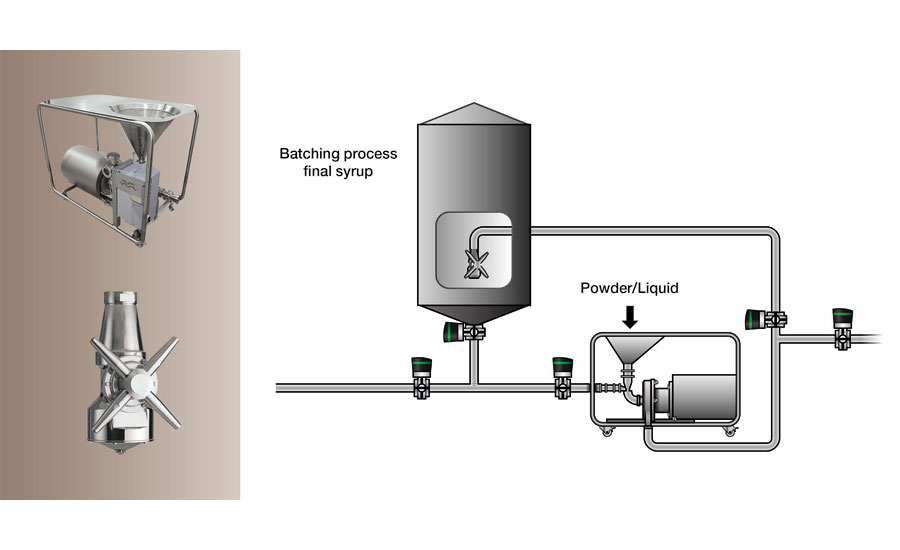 Batching process
final syrup

Powder/Liquid