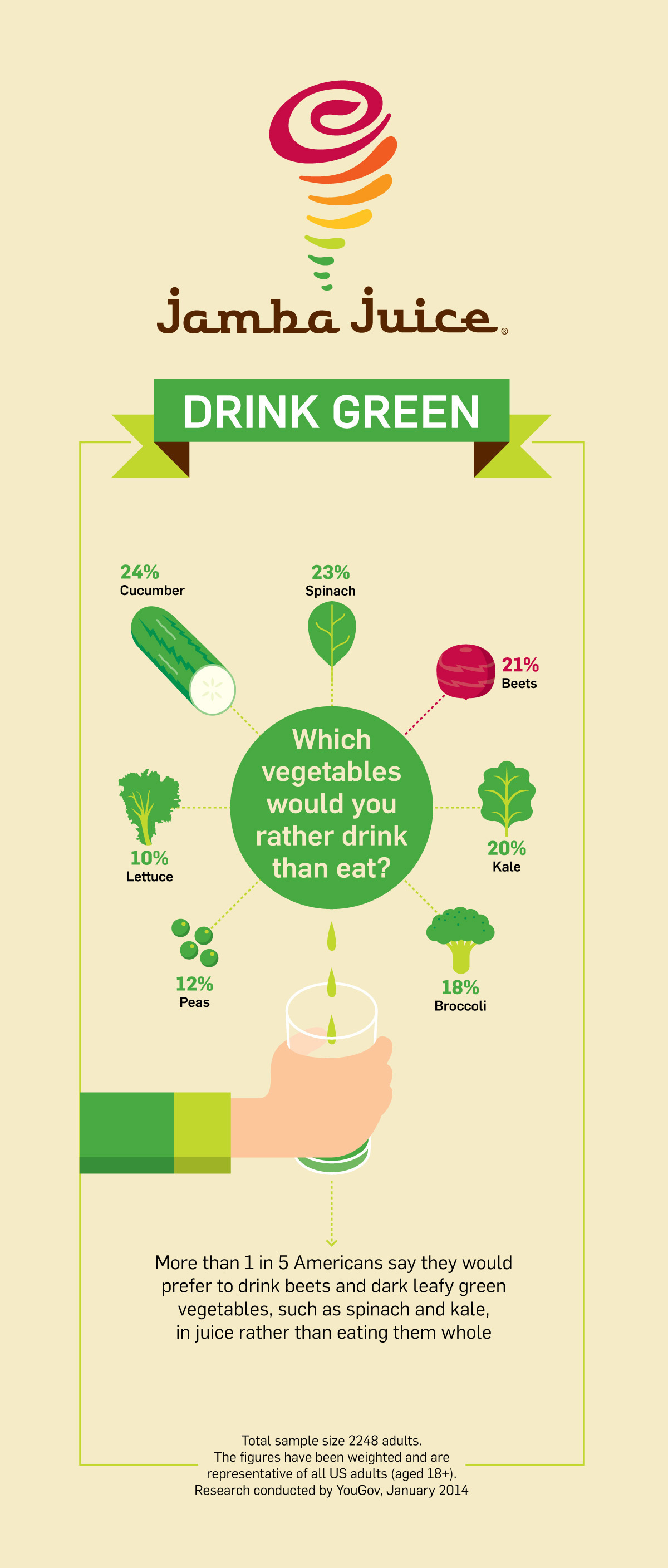 Jamba Juice®

DRINK GREEN

24%
Cucumber

23%
Spinach

21%
Beets

Which vegetables would you rather drink than eat?

10%
Lettuce

20%
Kale

12%
Peas

18%
Broccoli

More than 1 in 5 Americans say they would prefer to drink beets and dark leafy green vegetables, such as spinach and kale, in juice rather than eating them whole

Total sample size 2248 adults.
The figures have been weighted and are representative of all US adults (aged 18+).
Research conducted by YouGov, January 2014