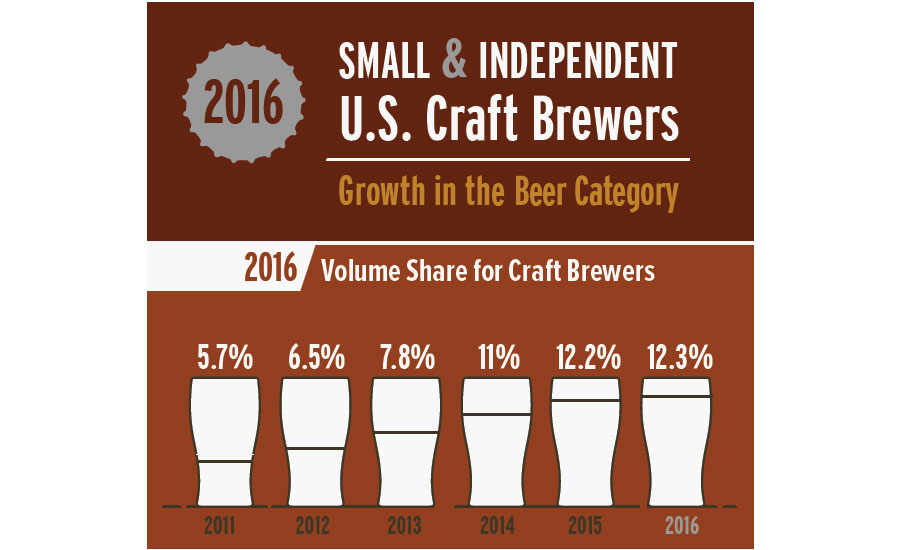 2016

SMALL & INDEPENDENT
U.S. Craft Brewers

Growth in the Beer Category

2016 Volume Share for Craft Brewers

5.7% 6.5% 7.8% 11% 12.2% 12.3%

2011 2012 2013 2014 2015 2016