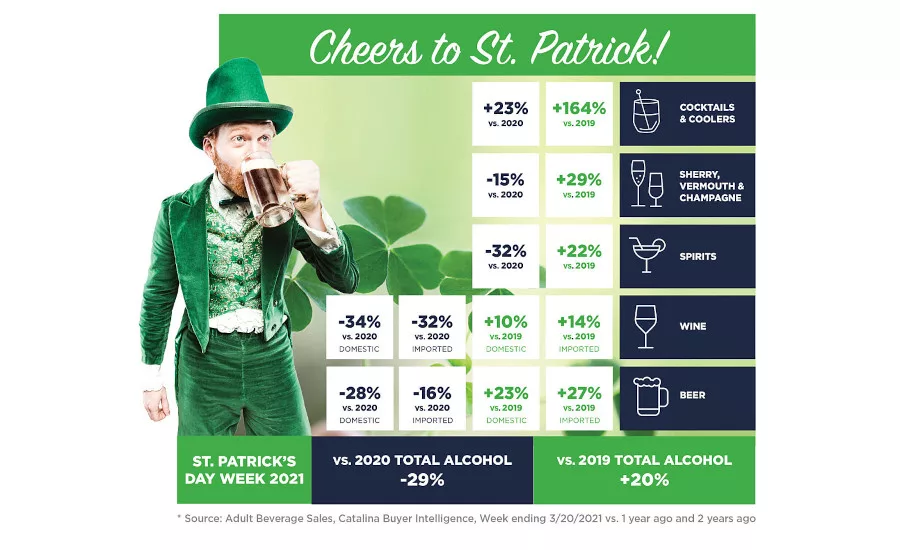 Cheers to St. Patrick!

+23% vs. 2020
+164% vs. 2019
COCKTAILS & COOLERS

-15% vs. 2020
+29% vs. 2019
SHERRY, VERMOUTH & CHAMPAGNE

-32% vs. 2020
+22% vs. 2019
SPIRITS

-34% vs. 2020 DOMESTIC
-32% vs. 2020 IMPORTED
+10% vs. 2019 DOMESTIC
+14% vs. 2019 IMPORTED
WINE

-28% vs. 2020 DOMESTIC
-16% vs. 2020 IMPORTED
+23% vs. 2019 DOMESTIC
+27% vs. 2019 IMPORTED
BEER

ST. PATRICK'S DAY WEEK 2021
vs. 2020 TOTAL ALCOHOL -29%
vs. 2019 TOTAL ALCOHOL +20%

* Source: Adult Beverage Sales, Catalina Buyer Intelligence, Week ending 3/20/2021 vs. 1 year ago and 2 years ago